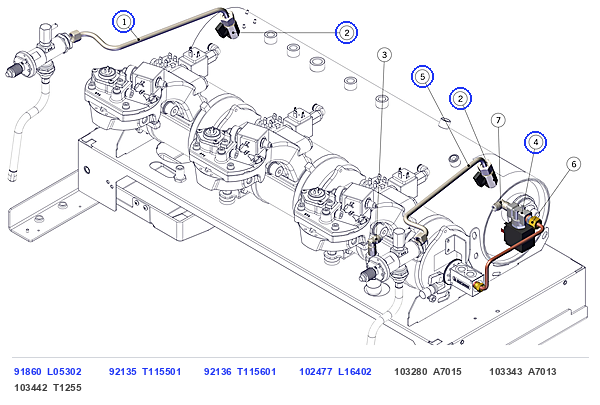 1
2
3
5
2
7
4
6

91860 L05302 92135 T115501 92136 T115601 102477 L16402 103280 A7015 103343 A7013 103442 T1255