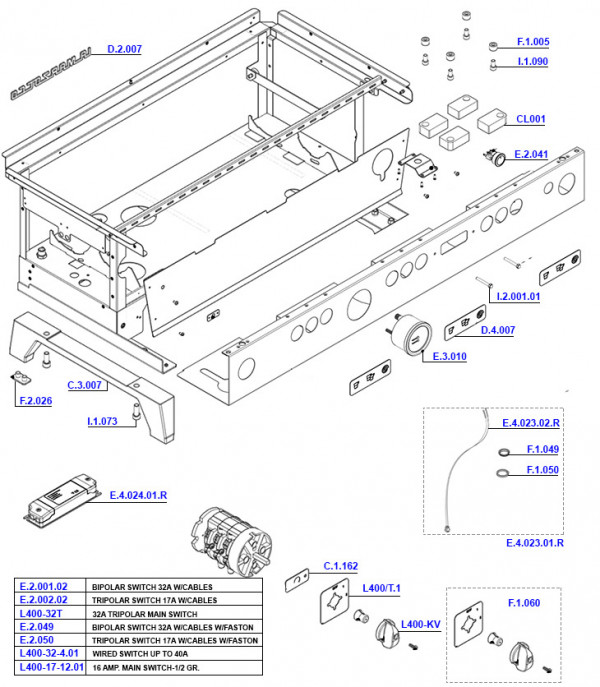 D.2.007

F.1.005

I.1.090

CL001

E.2.041

I.2.001.01

D.4.007

E.3.010

C.3.007

F.2.026

I.1.073

E.4.023.02.R

F.1.049

F.1.050

E.4.023.01.R

E.4.024.01.R

C.1.162

L400/T.1

L400-KV

F.1.060

| E.2.001.02 | BIPOLAR SWITCH 32A W/CABLES |
|---|---|
| E.2.002.02 | TRIPOLAR SWITCH 17A W/CABLES |
| L400-32T | 32A TRIPOLAR MAIN SWITCH |
| E.2.049 | BIPOLAR SWITCH 32A W/CABLES W/FASTON |
| E.2.050 | TRIPOLAR SWITCH 17A W/CABLES W/FASTON |
| L400-32-4.01 | WIRED SWITCH UP TO 40A |
| L400-17-12.01 | 16 AMP. MAIN SWITCH-1/2 GR. |