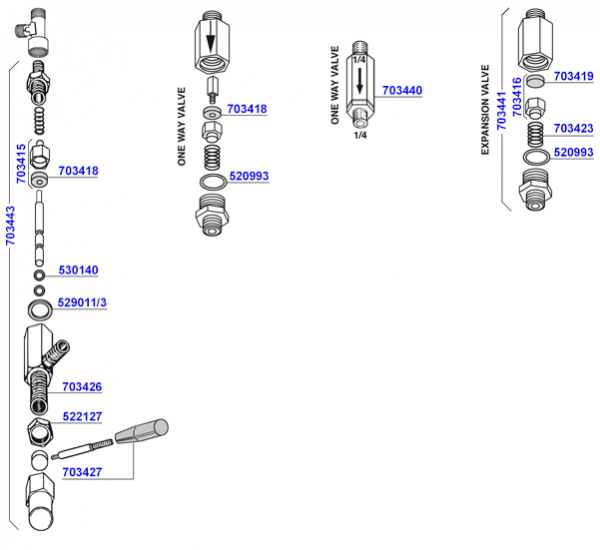 703443
703415
703418
530140
529011/3
703426
522127
703427

ONE WAY VALVE
703418
520993

ONE WAY VALVE
1/4
703440
1/4

EXPANSION VALVE
703441
703416
703419
703423
520993