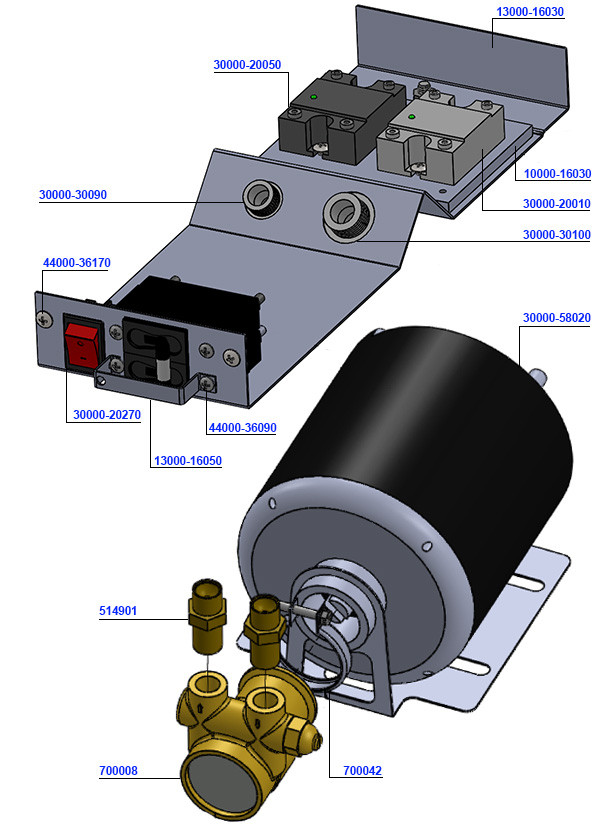 13000-16030
30000-20050
10000-16030
30000-30090
30000-20010
30000-30100
44000-36170
30000-58020
30000-20270
44000-36090
13000-16050
514901
700008
700042