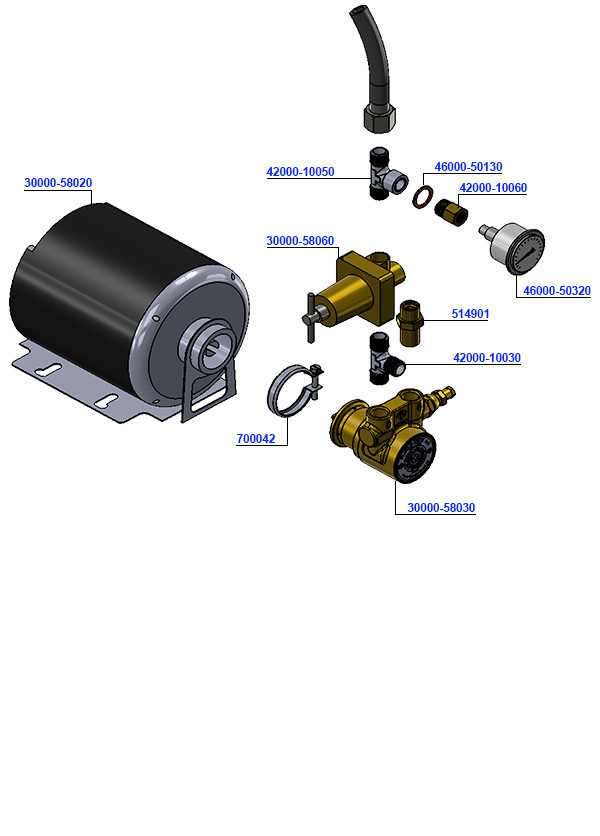 30000-58020

42000-10050

46000-50130

42000-10060

30000-58060

46000-50320

514901

42000-10030

700042

30000-58030